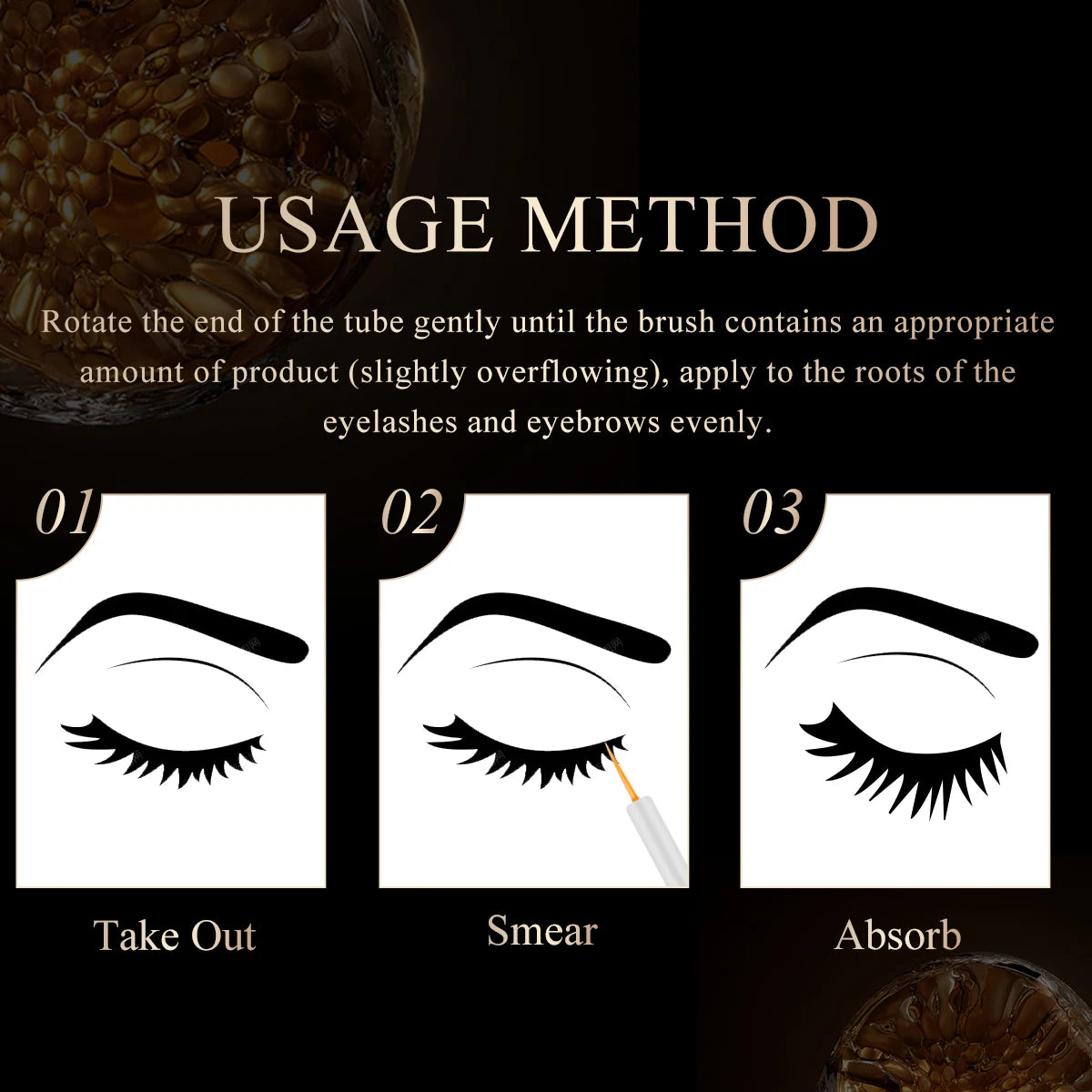 USAGE METHOD

Rotate the end of the tube gently until the brush contains an appropriate amount of product (slightly overflowing), apply to the roots of the eyelashes and eyebrows evenly.

01

Take Out

02

Smear

03

Absorb