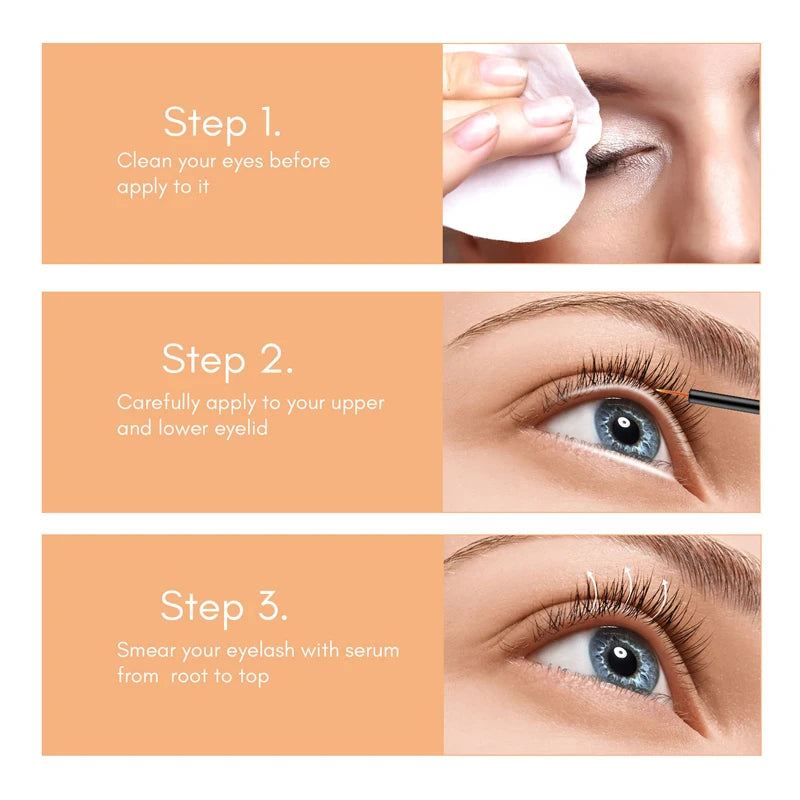 Step 1.
Clean your eyes before apply to it

Step 2.
Carefully apply to your upper and lower eyelid

Step 3.
Smear your eyelash with serum from root to top